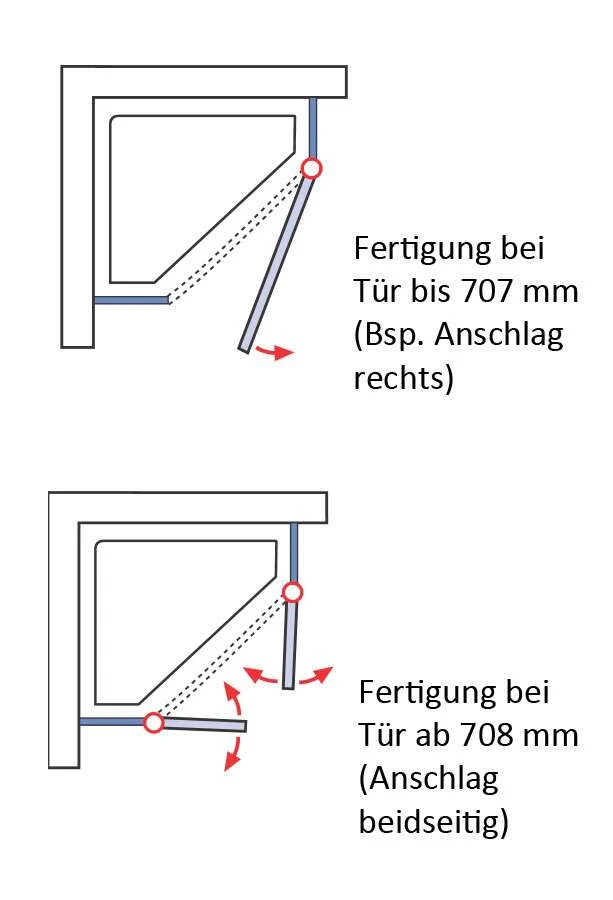 Fertigung bei Tür bis 707 mm (Bsp. Anschlag rechts)

Fertigung bei Tür ab 708 mm (Anschlag beidseitig)